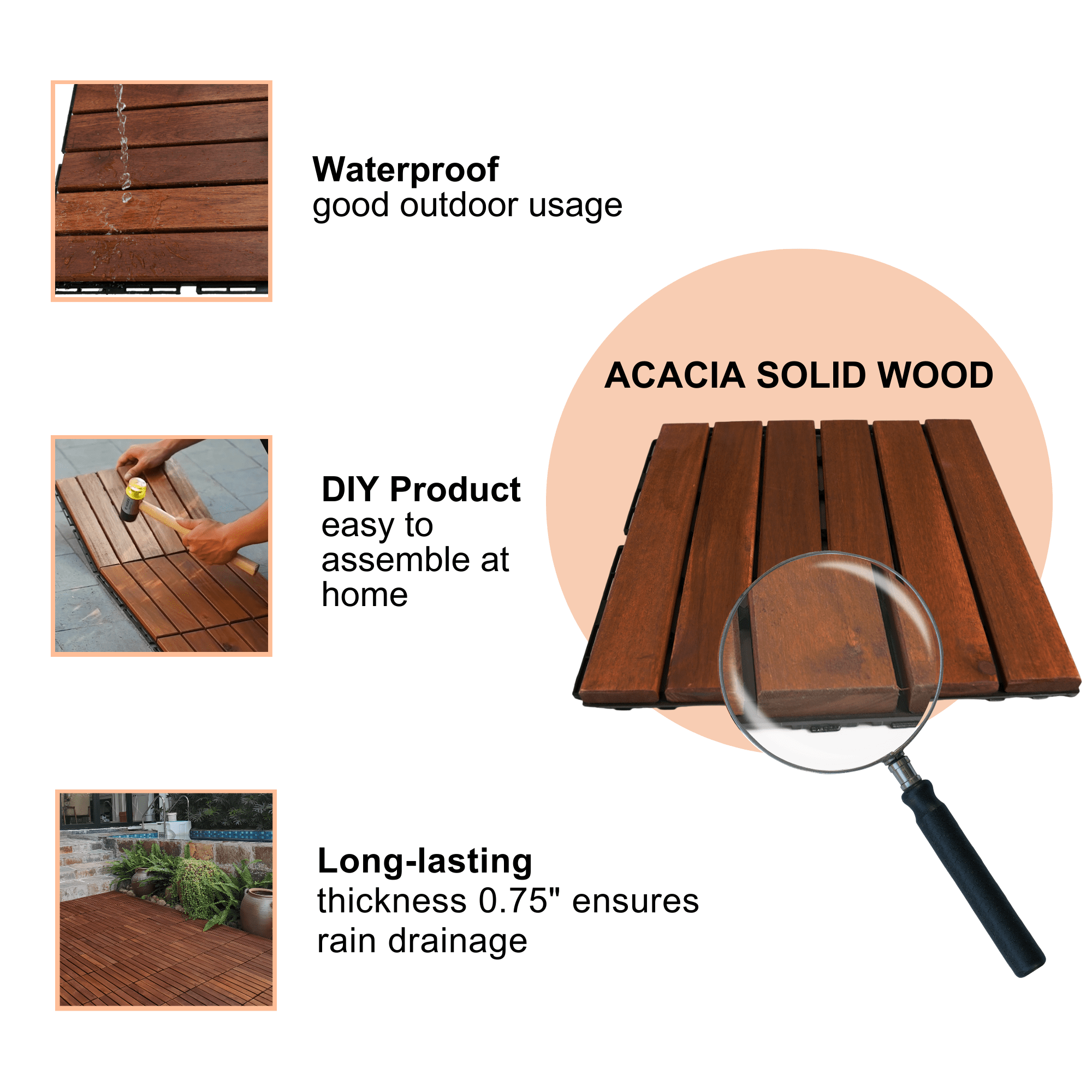 Waterproof
good outdoor usage

ACACIA SOLID WOOD

DIY Product
easy to assemble at home

Long-lasting
thickness 0.75" ensures rain drainage